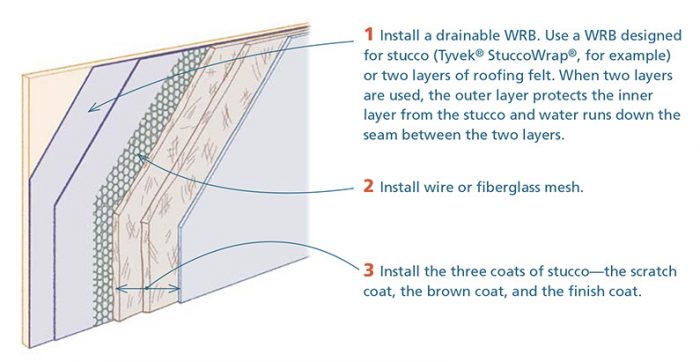 1 Install a drainable WRB. Use a WRB designed for stucco (Tyvek® StuccoWrap®, for example) or two layers of roofing felt. When two layers are used, the outer layer protects the inner layer from the stucco and water runs down the seam between the two layers.

2 Install wire or fiberglass mesh.

3 Install the three coats of stucco—the scratch coat, the brown coat, and the finish coat.